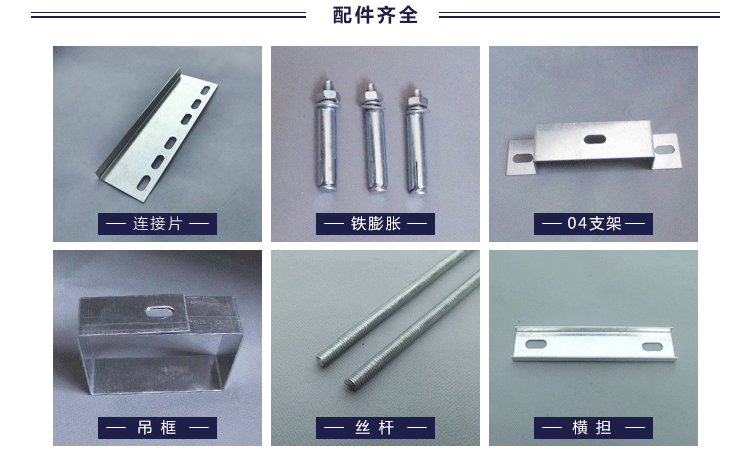 配件齐全

— 连接片 —

— 铁膨胀 —

— 04支架 —

— 吊 框 —

— 丝 杆 —

— 横 担 —