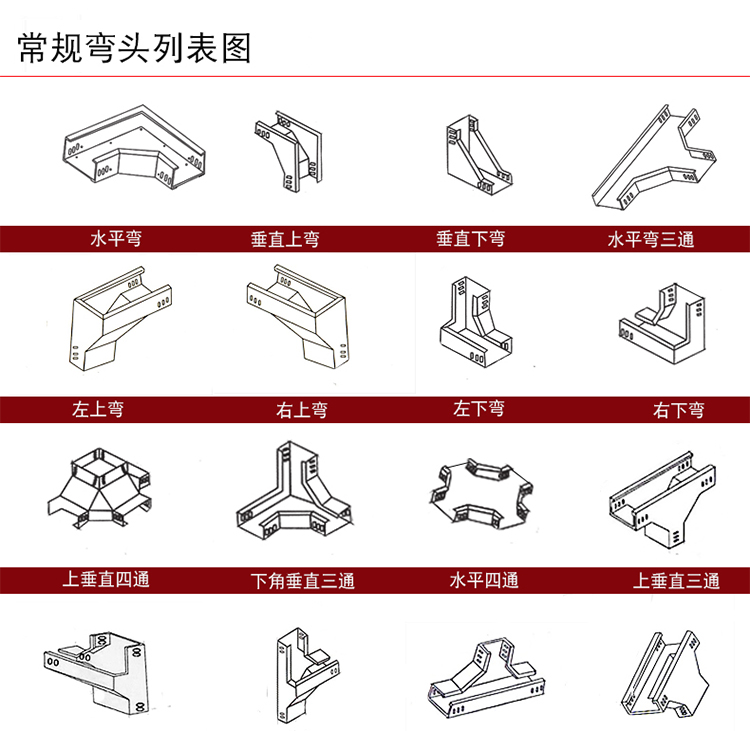 常规弯头列表图

水平弯

垂直上弯

垂直下弯

水平弯三通

左上弯

右上弯

左下弯

右下弯

上垂直四通

下角垂直三通

水平四通

上垂直三通